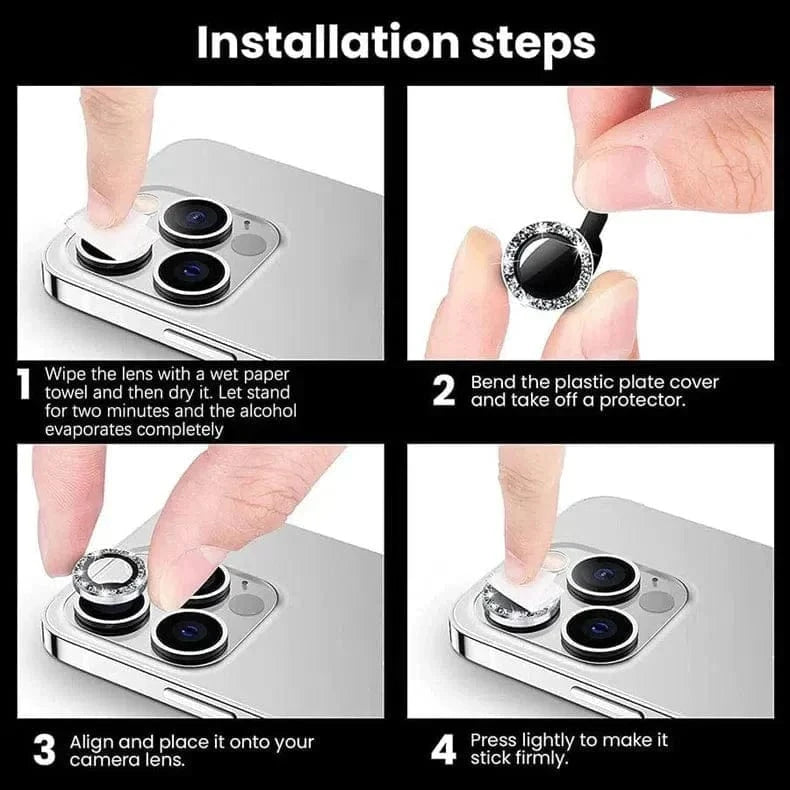 Installation steps

1 Wipe the lens with a wet paper towel and then dry it. Let stand for two minutes and the alcohol evaporates completely

2 Bend the plastic plate cover and take off a protector.

3 Align and place it onto your camera lens.

4 Press lightly to make it stick firmly.