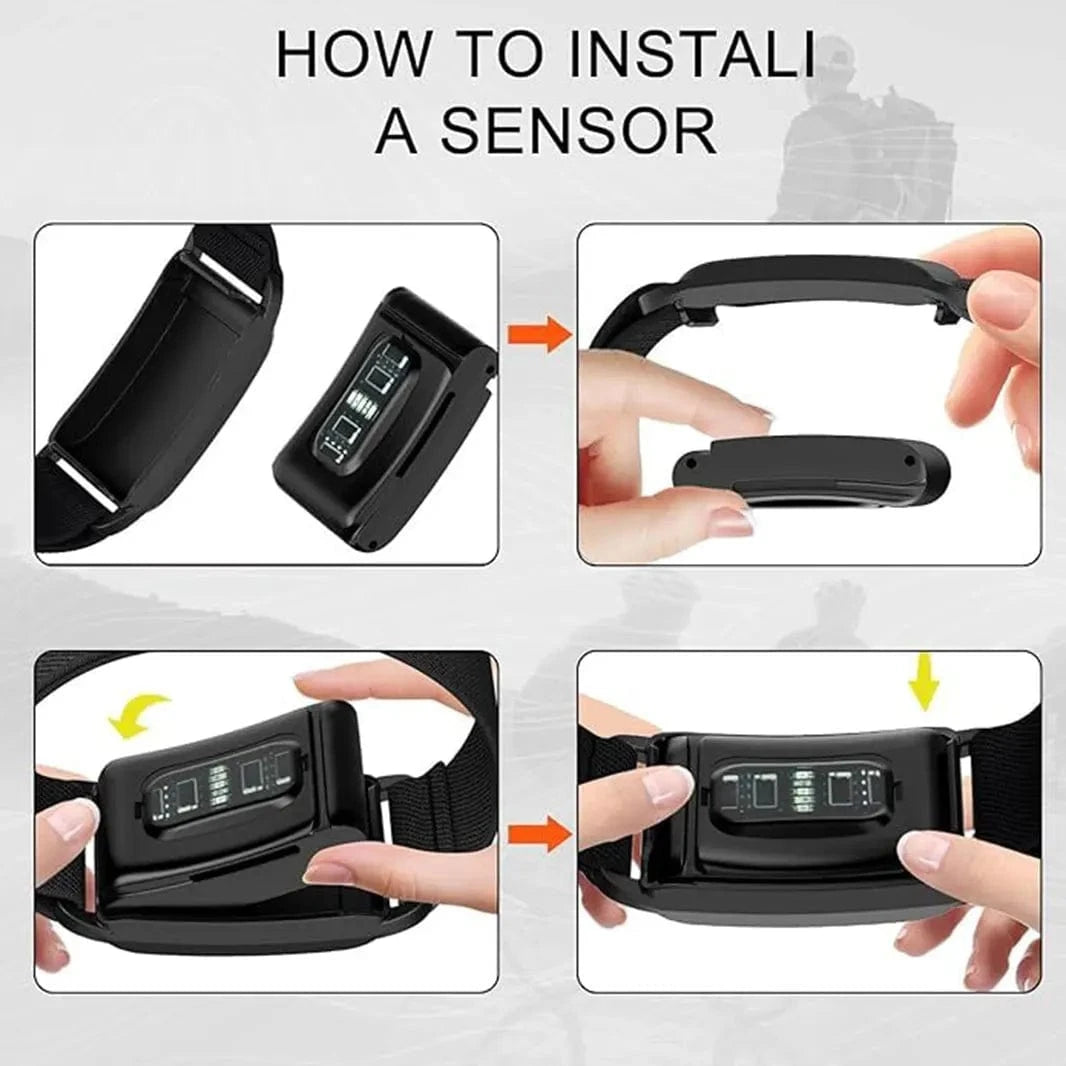 HOW TO INSTALI
A SENSOR