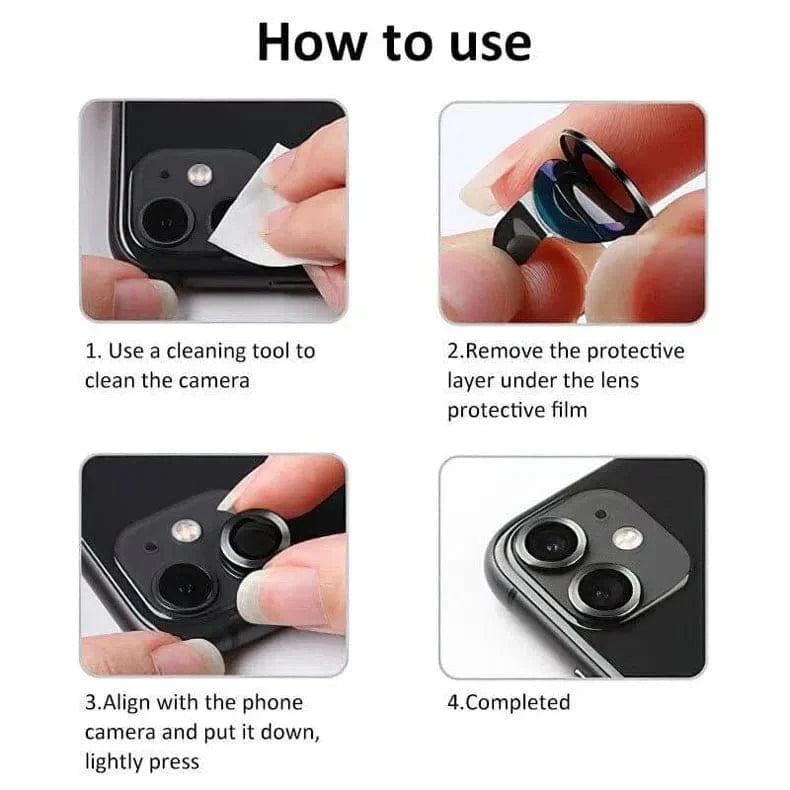 How to use

1. Use a cleaning tool to clean the camera

2.Remove the protective layer under the lens protective film

3.Align with the phone camera and put it down, lightly press

4.Completed