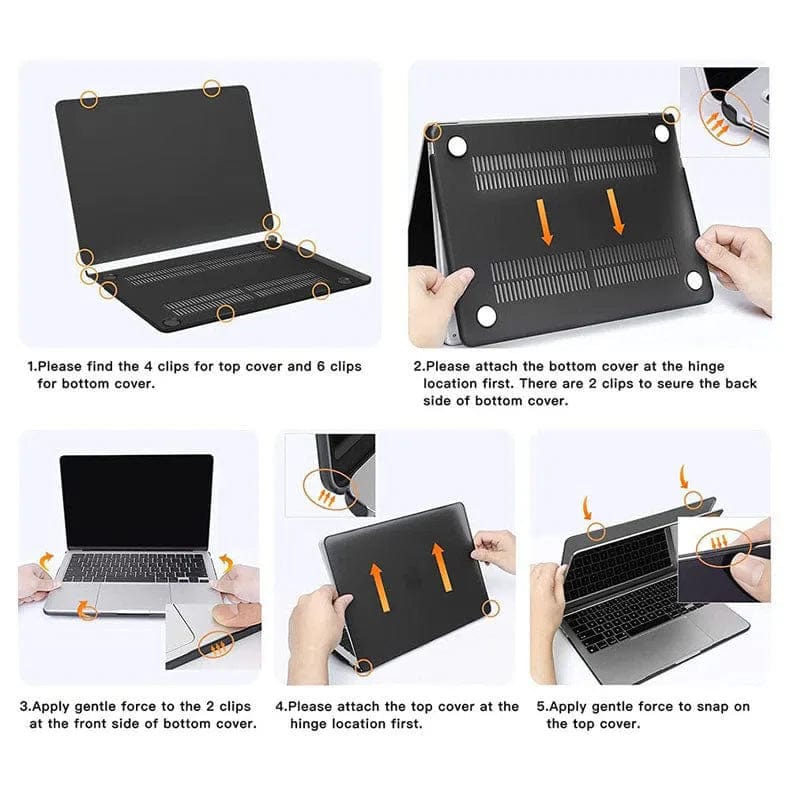 1.Please find the 4 clips for top cover and 6 clips for bottom cover.

2.Please attach the bottom cover at the hinge location first. There are 2 clips to seure the back side of bottom cover.

3.Apply gentle force to the 2 clips at the front side of bottom cover.

4.Please attach the top cover at the hinge location first.

5.Apply gentle force to snap on the top cover.