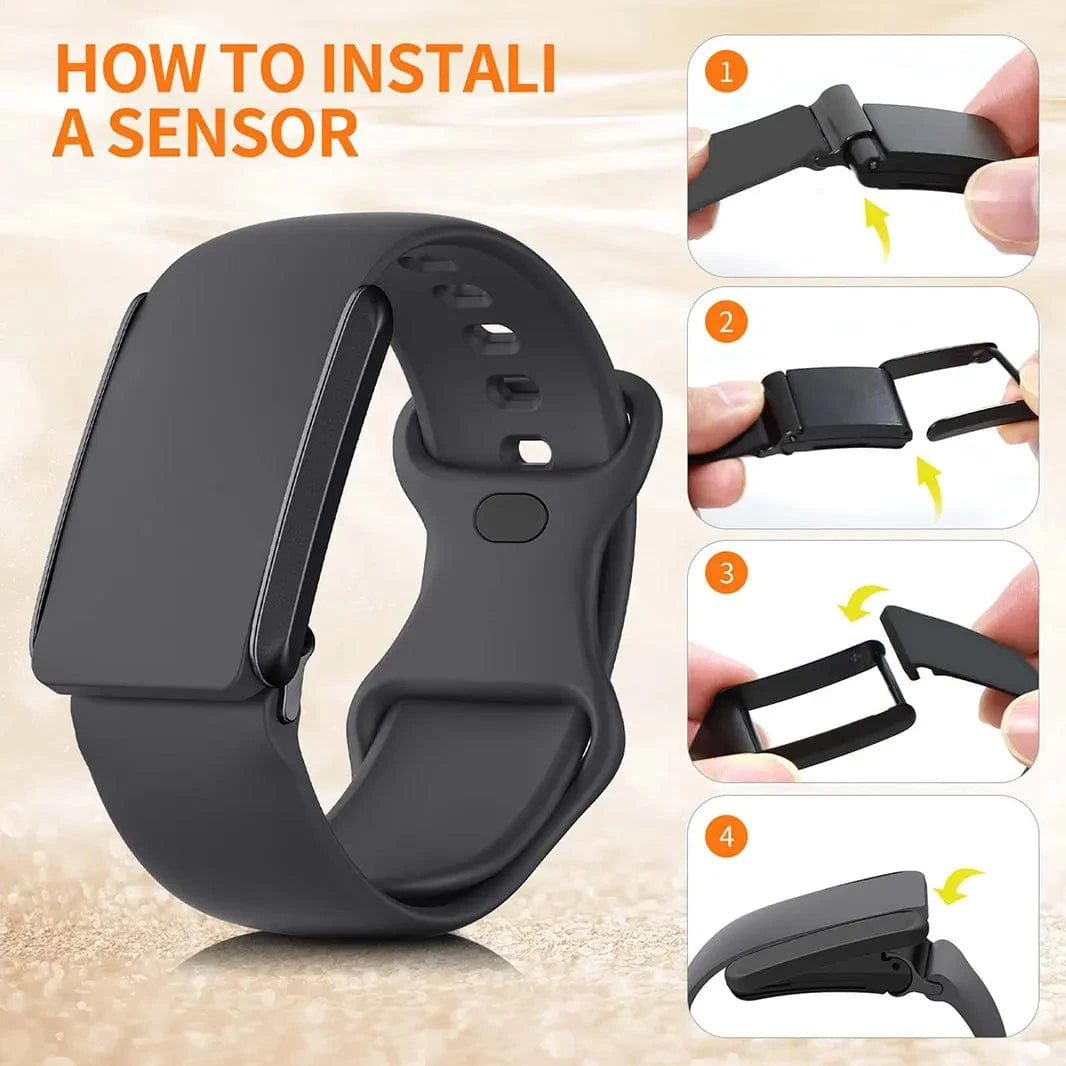 HOW TO INSTALI A SENSOR

1

2

3

4