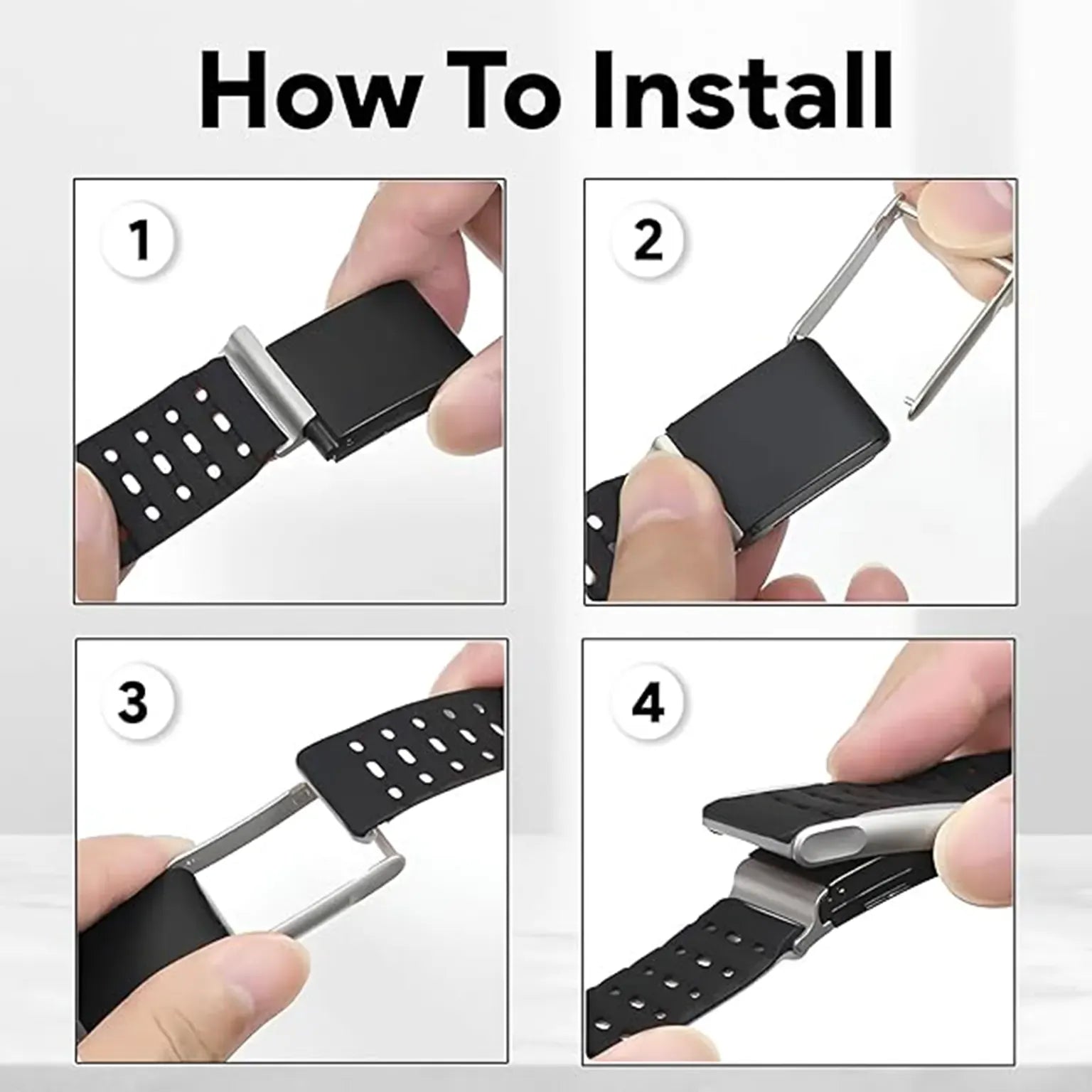 How To Install

1

2

3

4