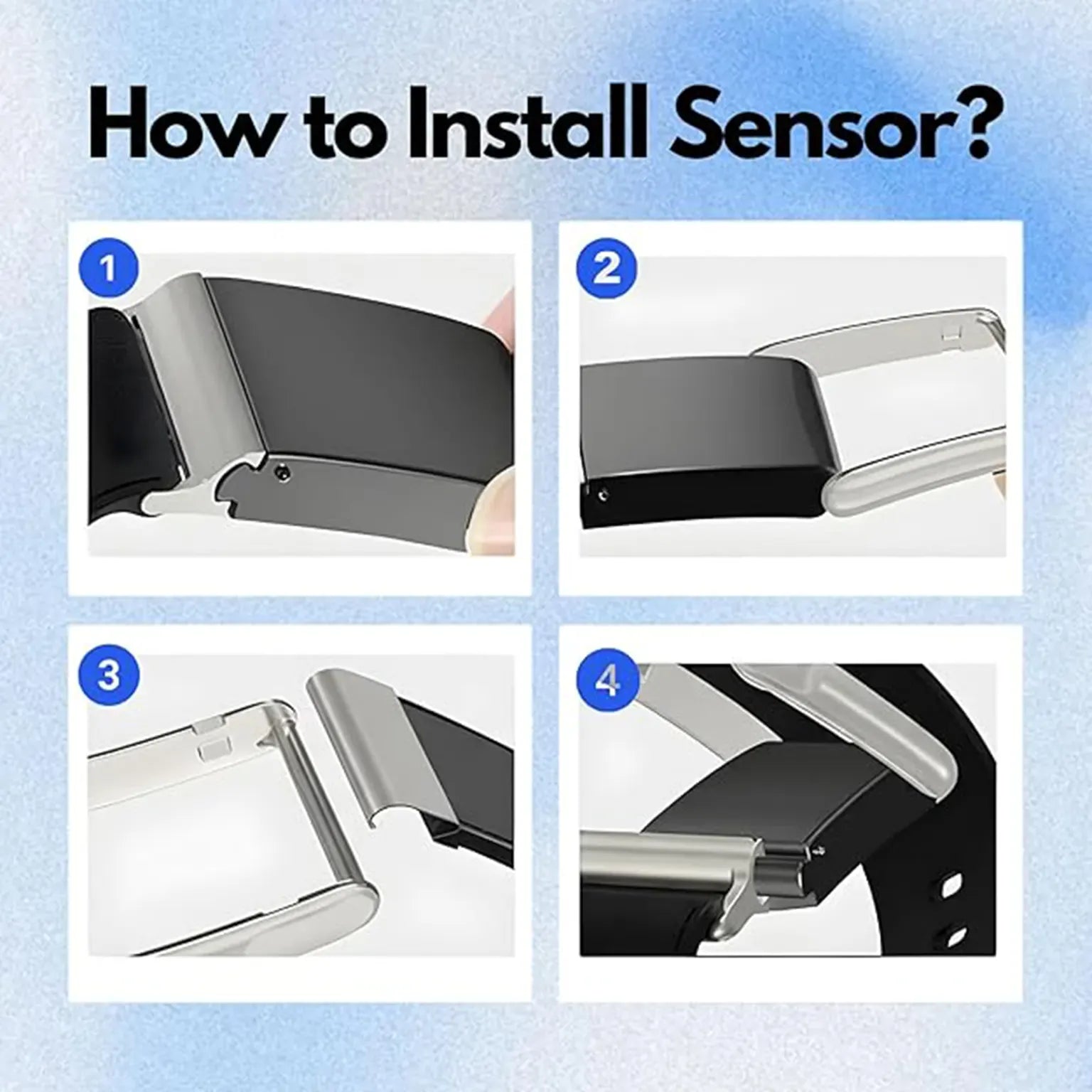 How to Install Sensor?

1

2

3

4