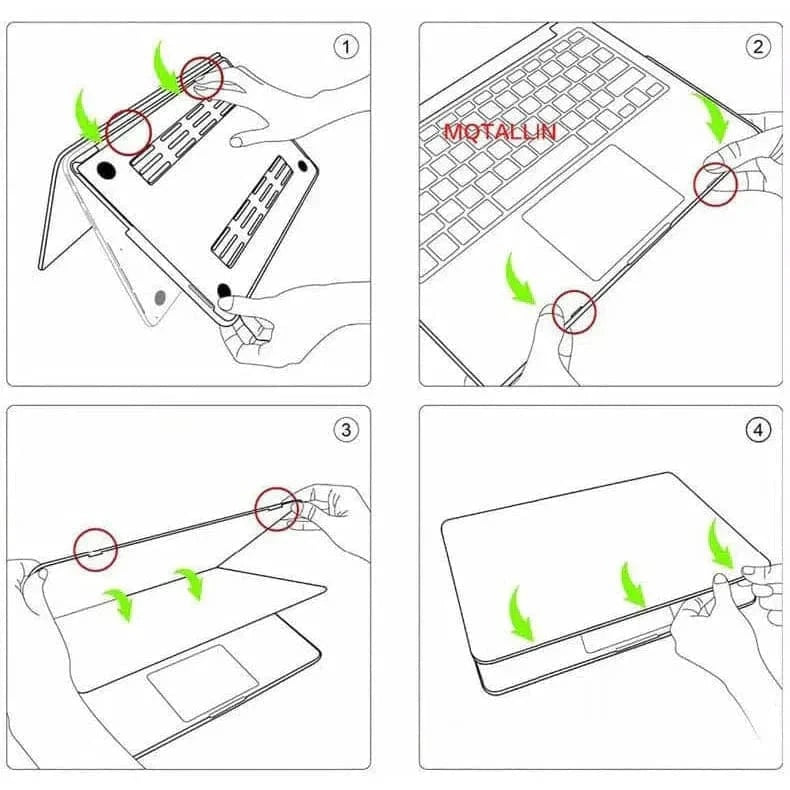 1

2

MOTALLIN

3

4